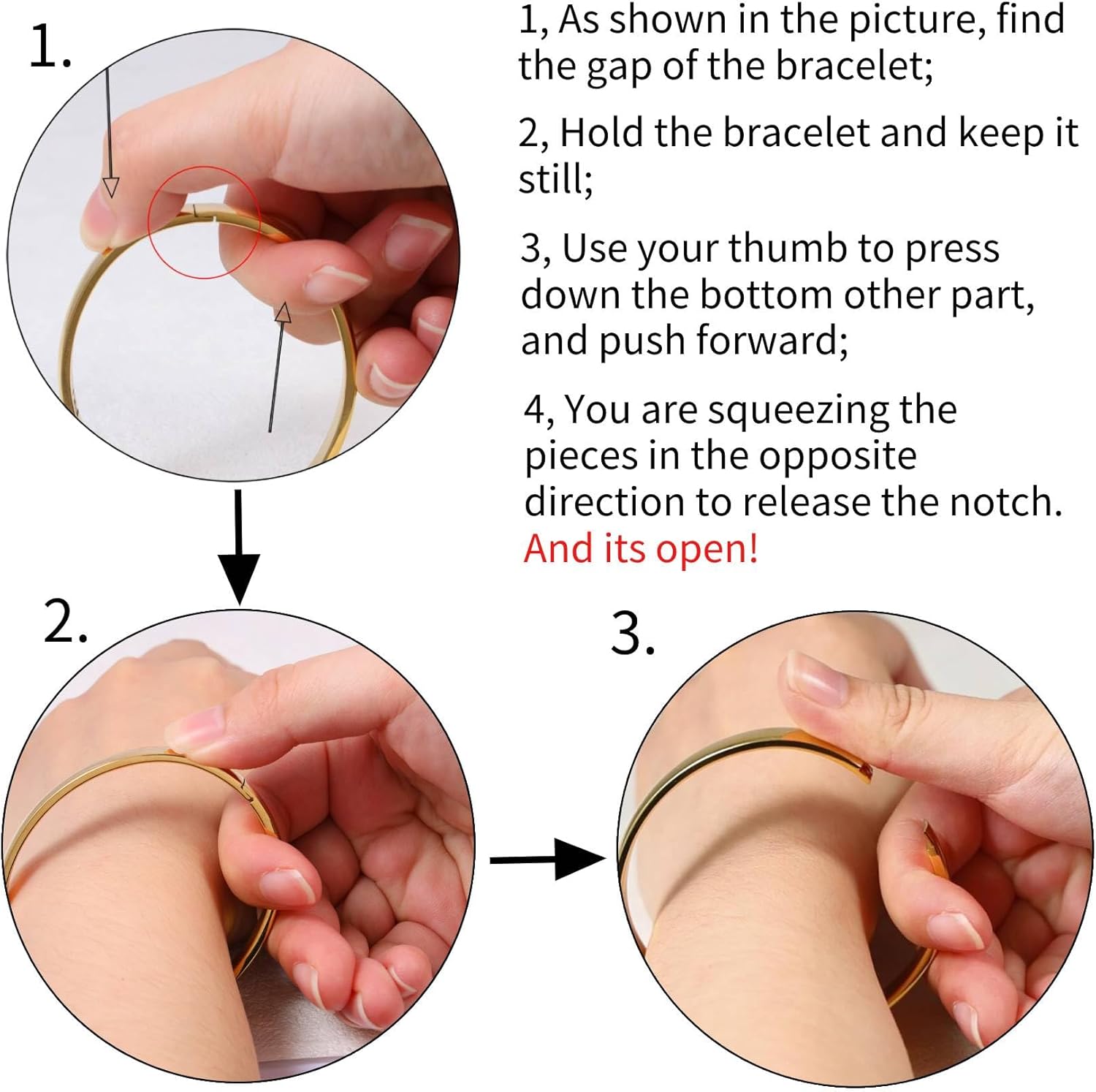 1.

1, As shown in the picture, find the gap of the bracelet;

2, Hold the bracelet and keep it still;

3, Use your thumb to press down the bottom other part, and push forward;

4, You are squeezing the pieces in the opposite direction to release the notch. And its open!

2.

3.